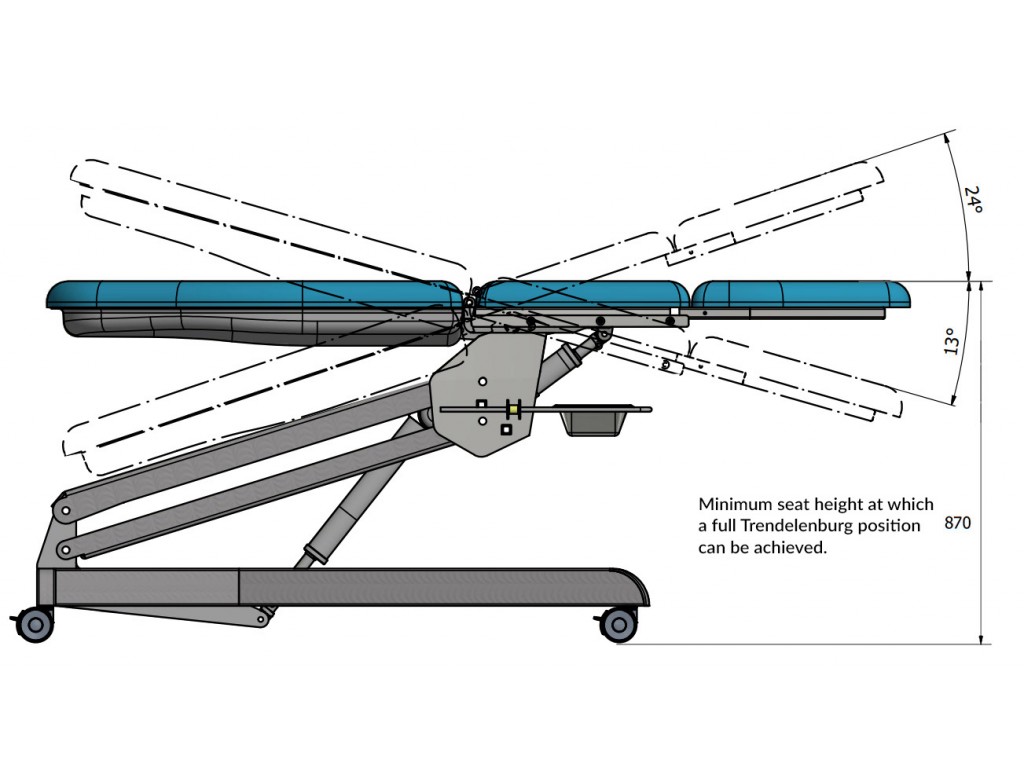 24°

13°

Minimum seat height at which a full Trendelenburg position can be achieved.

870